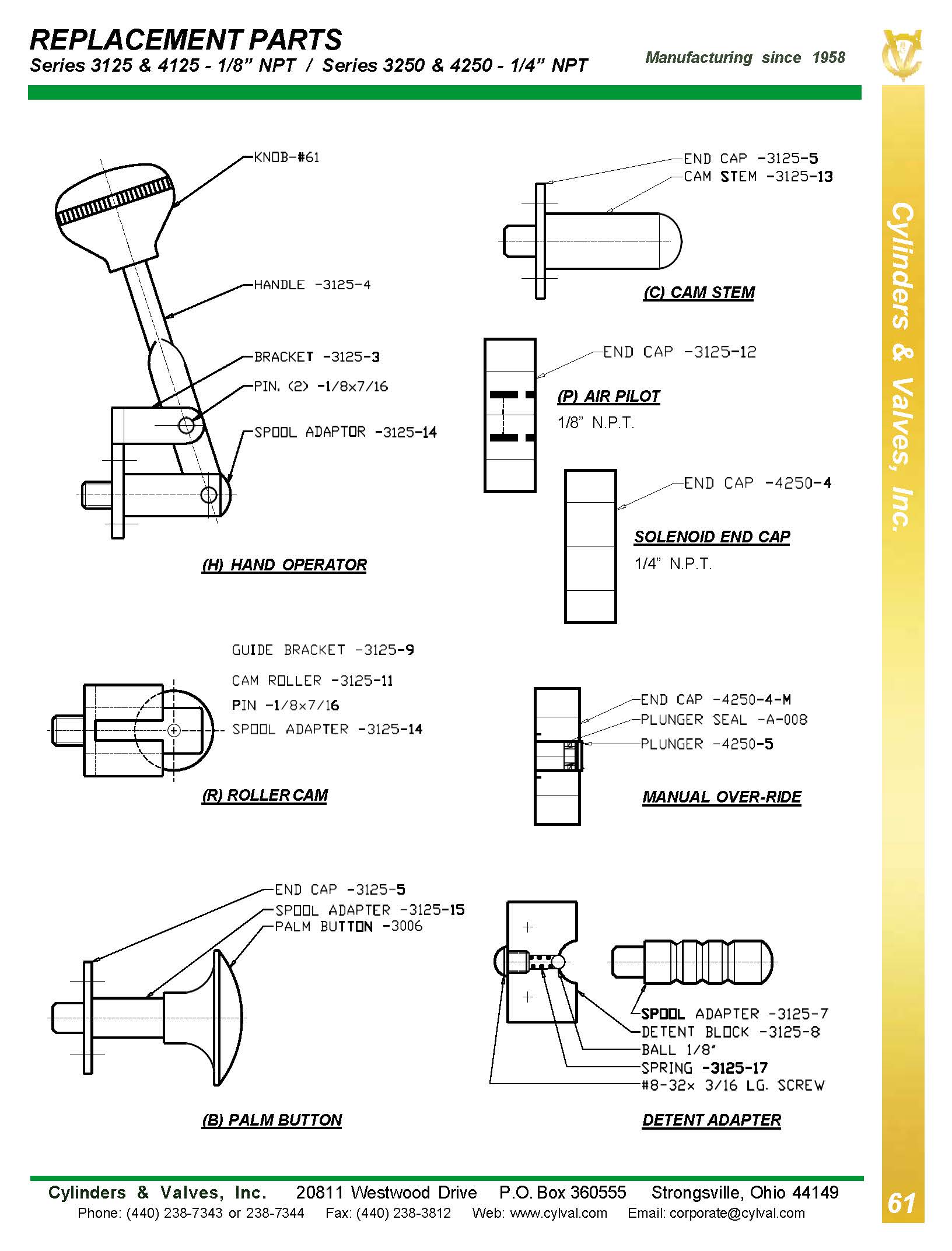 REPLACEMENT PARTS
Series 3125 & 4125 - 1/8" NPT / Series 3250 & 4250 - 1/4" NPT

Manufacturing since 1958

Cylinders & Valves, Inc.

KNOB-#61
HANDLE -3125-4
BRACKET -3125-3
PIN. (2) -1/8x7/16
SPOOL ADAPTOR -3125-14

(H) HAND OPERATOR

END CAP -3125-5
CAM STEM -3125-13

(C) CAM STEM

END CAP -3125-12

(P) AIR PILOT
1/8" N.P.T.

END CAP -4250-4

SOLENOID END CAP
1/4" N.P.T.

GUIDE BRACKET -3125-9
CAM ROLLER -3125-11
PIN -1/8x7/16
SPOOL ADAPTER -3125-14

(R) ROLLER CAM

END CAP -4250-4-M
PLUNGER SEAL -A-008
PLUNGER -4250-5

MANUAL OVER-RIDE

END CAP -3125-5
SPOOL ADAPTER -3125-15
PALM BUTTON -3006

(B) PALM BUTTON

SPOOL ADAPTER -3125-7
DETENT BLOCK -3125-8
BALL 1/8"
SPRING -3125-17
#8-32x 3/16 LG. SCREW

DETENT ADAPTER

Cylinders & Valves, Inc. 20811 Westwood Drive P.O. Box 360555 Strongsville, Ohio 44149
Phone: (440) 238-7343 or 238-7344 Fax: (440) 238-3812 Web: www.cylval.com Email: corporate@cylval.com

61